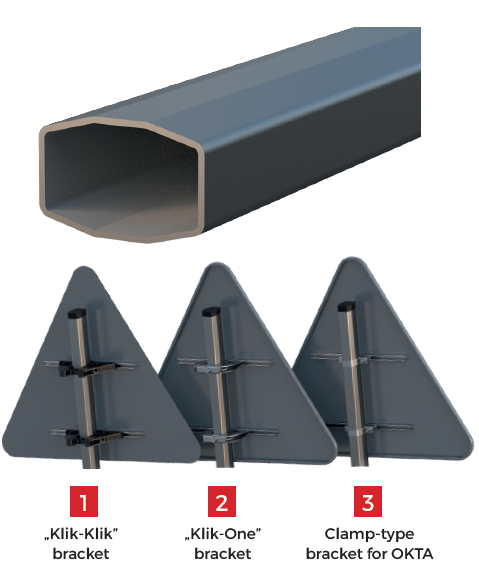 1
„Klik-Klik” bracket

2
„Klik-One” bracket

3
Clamp-type bracket for OKTA